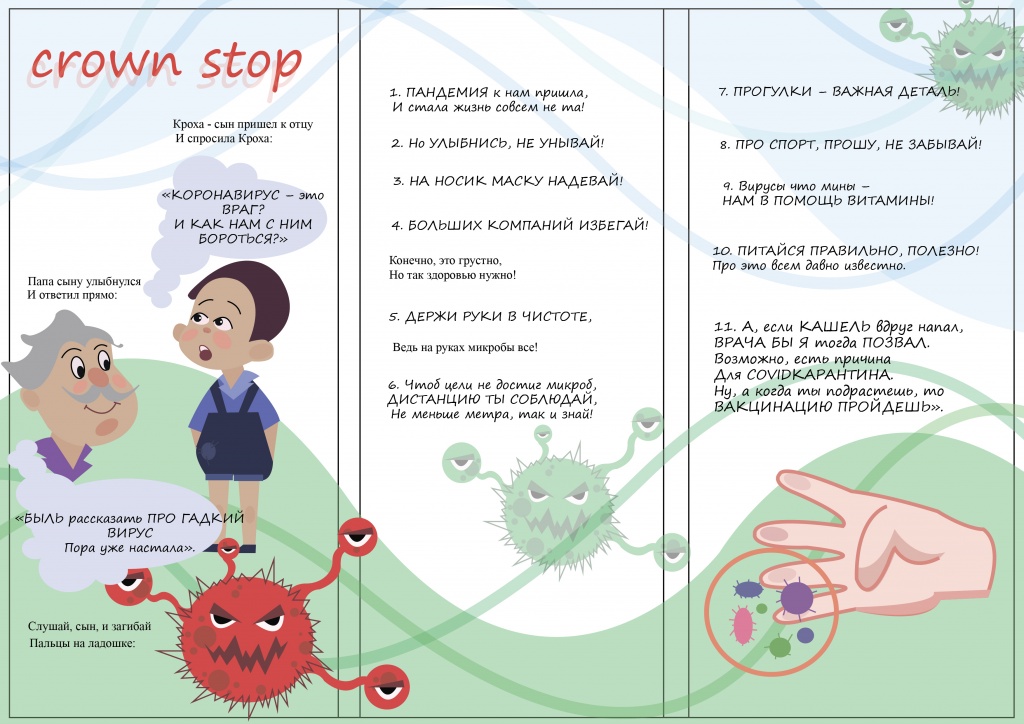 crown stop

Кроха - сын пришел к отцу
И спросила Кроха:

«КОРОНАВИРУС – это ВРАГ?
И КАК НАМ С НИМ БОРОТЬСЯ?»

Папа сыну улыбнулся
И ответил прямо:

«БЫЛЬ рассказать ПРО ГАДКИЙ ВИРУС
Пора уже настала».

Слушай, сын, и загибай
Пальцы на ладошке:

1. ПАНДЕМИЯ к нам пришла,
И стала жизнь совсем не та!

2. Но УЛЫБНИСЬ, НЕ УНЫВАЙ!

3. НА НОСИК МАСКУ НАДЕВАЙ!

4. БОЛЬШИХ КОМПАНИЙ ИЗБЕГАЙ!

Конечно, это грустно,
Но так здоровью нужно!

5. ДЕРЖИ РУКИ В ЧИСТОТЕ,

Ведь на руках микробы все!

6. Чтоб цели не достиг микроб,
ДИСТАНЦИЮ ТЫ СОБЛЮДАЙ,
Не меньше метра, так и знай!

7. ПРОГУЛКИ – ВАЖНАЯ ДЕТАЛЬ!

8. ПРО СПОРТ, ПРОШУ, НЕ ЗАБЫВАЙ!

9. Вирусы что мины –
НАМ В ПОМОЩЬ ВИТАМИНЫ!

10. ПИТАЙСЯ ПРАВИЛЬНО, ПОЛЕЗНО!
Про это всем давно известно.

11. А, если КАШЕЛЬ вдруг напал,
ВРАЧА БЫ Я тогда ПОЗВАЛ.
Возможно, есть причина
Для COVIDКАРАНТИНА.
Ну, а когда ты подрастешь, то
ВАКЦИНАЦИЮ ПРОЙДЕШЬ».